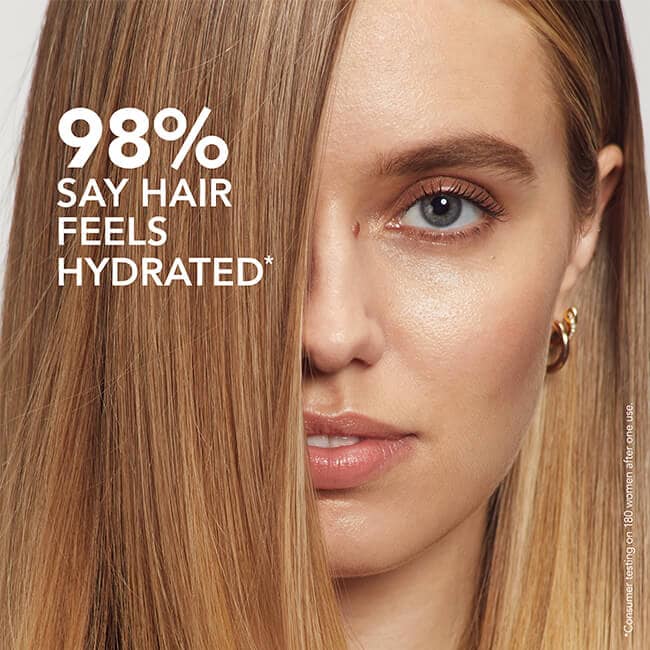 98%
SAY HAIR
FEELS
HYDRATED*

*Consumer testing on 180 women after one use.